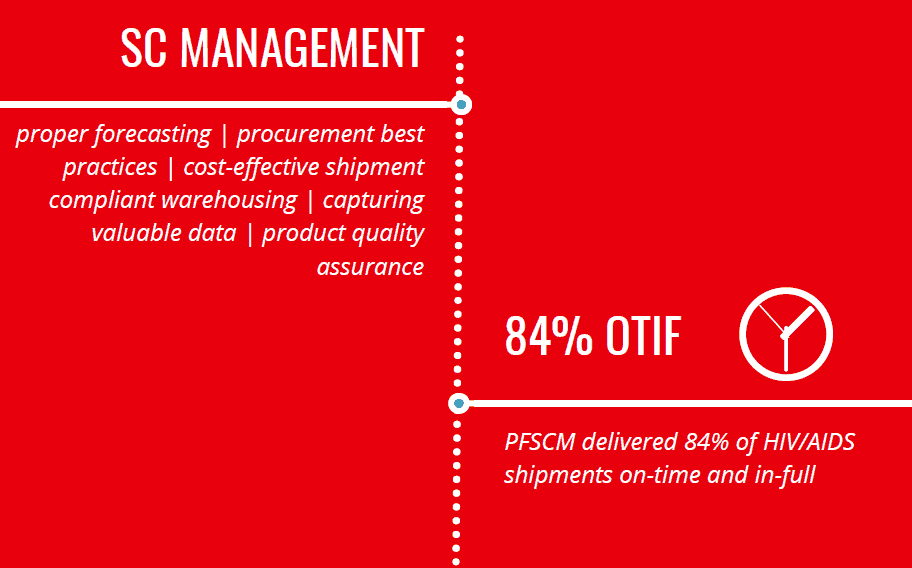 SC MANAGEMENT

proper forecasting | procurement best practices | cost-effective shipment compliant warehousing | capturing valuable data | product quality assurance

84% OTIF

PFSCM delivered 84% of HIV/AIDS shipments on-time and in-full