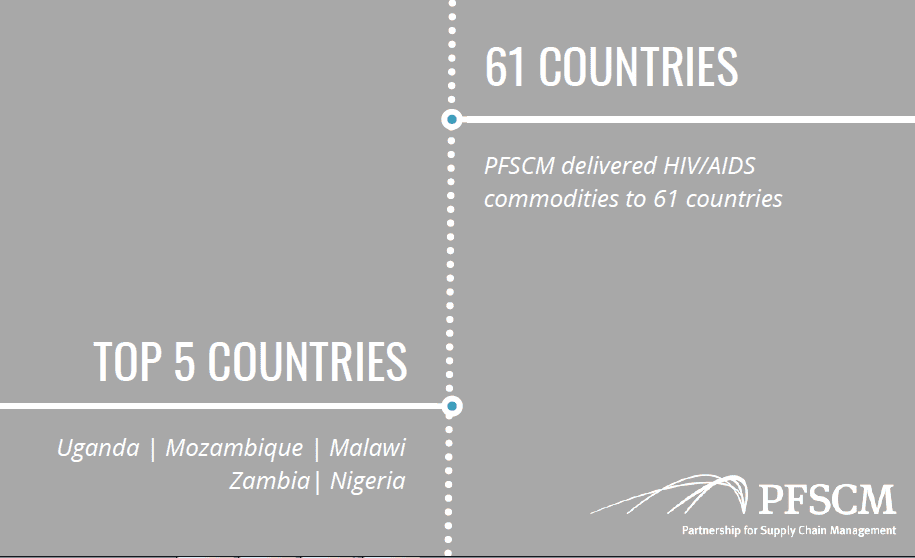 61 COUNTRIES

PFSCM delivered HIV/AIDS commodities to 61 countries

TOP 5 COUNTRIES

Uganda | Mozambique | Malawi
Zambia| Nigeria

PFSCM
Partnership for Supply Chain Management